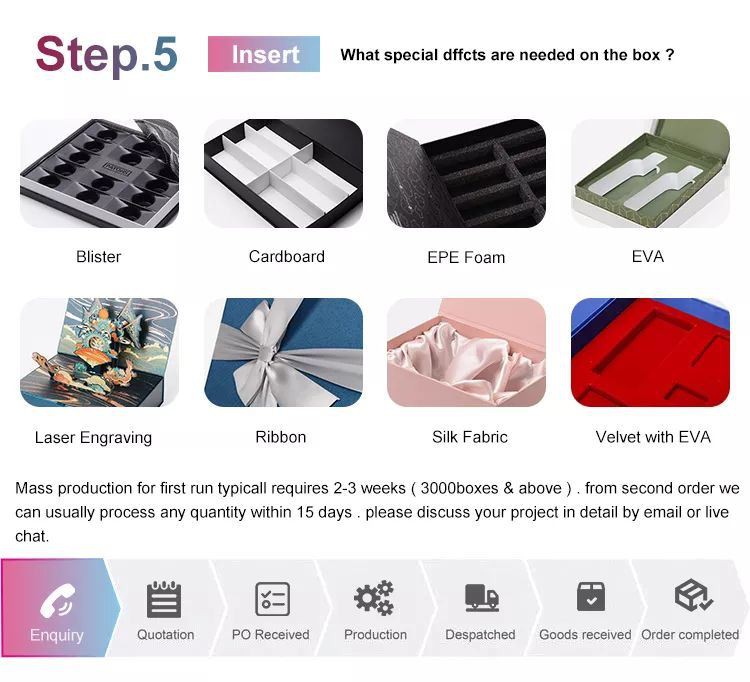 Step.5 Insert What special dffcts are needed on the box ?

Blister

Cardboard

EPE Foam

EVA

Laser Engraving

Ribbon

Silk Fabric

Velvet with EVA

Mass production for first run typicall requires 2-3 weeks ( 3000boxes & above ) . from second order we can usually process any quantity within 15 days . please discuss your project in detail by email or live chat.

Enquiry

Quotation

PO Received

Production

Despatched

Goods received

Order completed